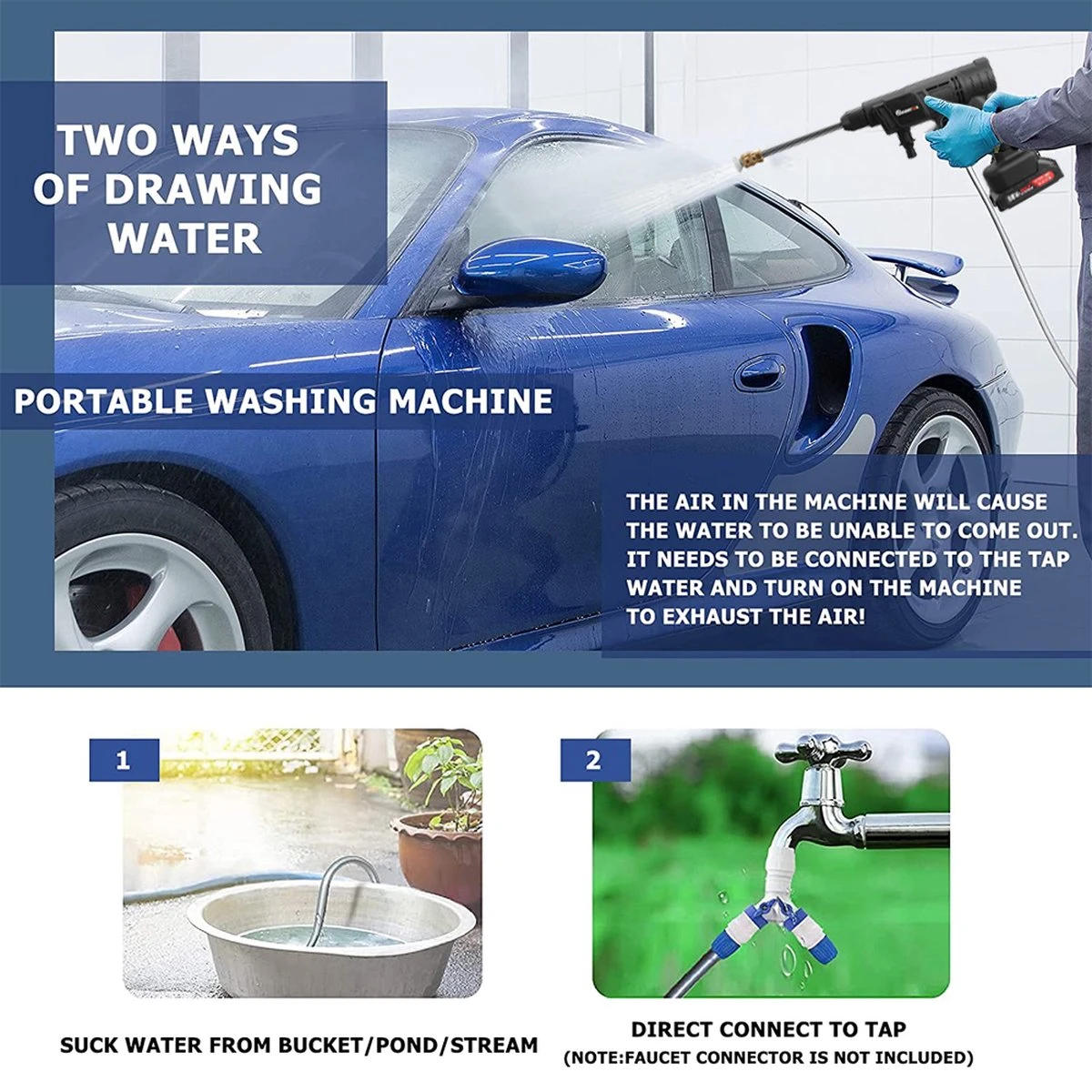 TWO WAYS OF DRAWING WATER

PORTABLE WASHING MACHINE

THE AIR IN THE MACHINE WILL CAUSE THE WATER TO BE UNABLE TO COME OUT. IT NEEDS TO BE CONNECTED TO THE TAP WATER AND TURN ON THE MACHINE TO EXHAUST THE AIR!

1

SUCK WATER FROM BUCKET/POND/STREAM

2

DIRECT CONNECT TO TAP
(NOTE:FAUCET CONNECTOR IS NOT INCLUDED)